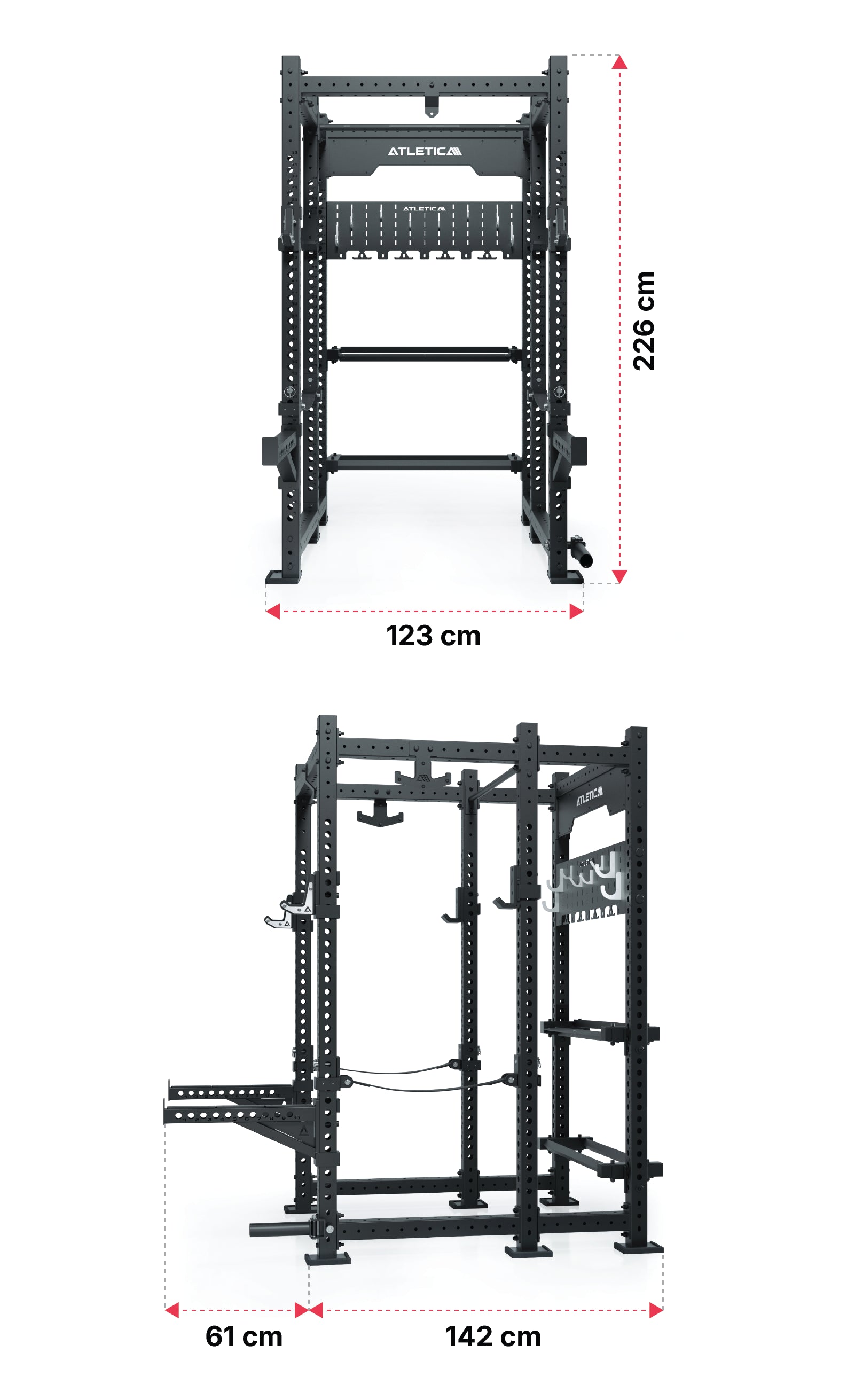 ATLETICA
ATLETICA
226 cm
123 cm
ATLETICA
61 cm
142 cm